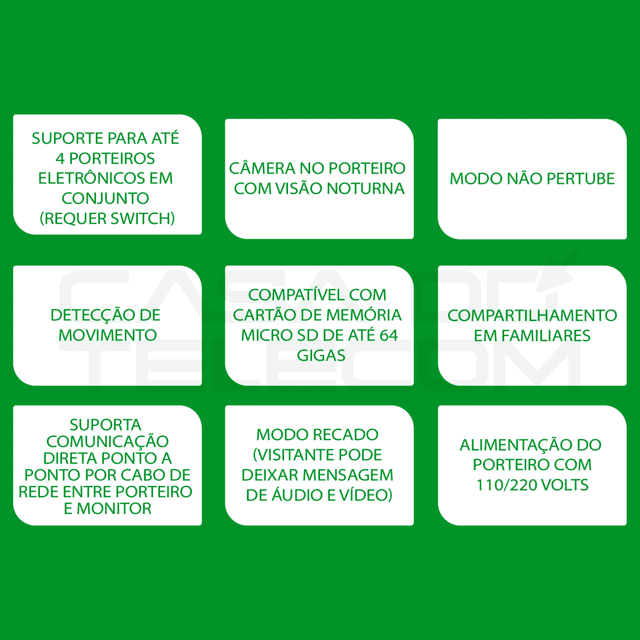 SUPORTE PARA ATÉ 4 PORTEIROS ELETRÔNICOS EM CONJUNTO (REQUER SWITCH)

CÂMERA NO PORTEIRO COM VISÃO NOTURNA

MODO NÃO PERTUBE

DETECÇÃO DE MOVIMENTO

COMPATÍVEL COM CARTÃO DE MEMÓRIA MICRO SD DE ATÉ 64 GIGAS

COMPARTILHAMENTO EM FAMILIARES

SUPORTA COMUNICAÇÃO DIRETA PONTO A PONTO POR CABO DE REDE ENTRE PORTEIRO E MONITOR

MODO RECADO (VISITANTE PODE DEIXAR MENSAGEM DE ÁUDIO E VÍDEO)

ALIMENTAÇÃO DO PORTEIRO COM 110/220 VOLTS

CASA DO TELECOM