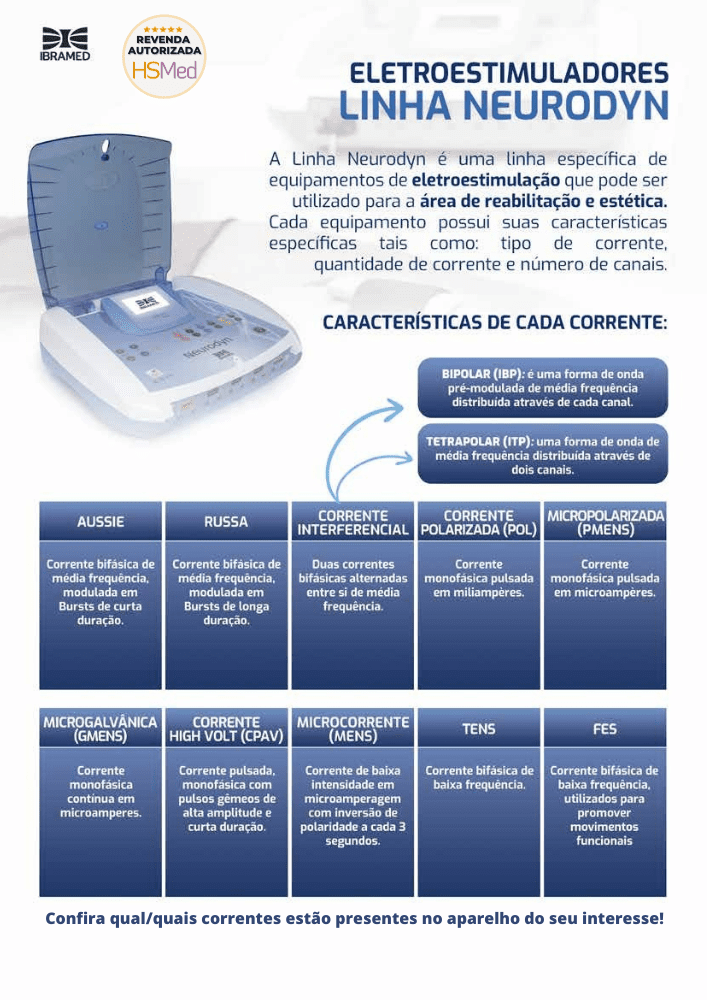 IBRAMED

REVENDA AUTORIZADA HSMed

ELETROESTIMULADORES
LINHA NEURODYN

A Linha Neurodyn é uma linha específica de equipamentos de eletroestimulação que pode ser utilizado para a área de reabilitação e estética. Cada equipamento possui suas características específicas tais como: tipo de corrente, quantidade de corrente e número de canais.

Neurodyn

CARACTERÍSTICAS DE CADA CORRENTE:

BIPOLAR (IBP): é uma forma de onda pré-modulada de média frequência distribuída através de cada canal.

TETRAPOLAR (ITP): uma forma de onda de média frequência distribuída através de dois canais.

| AUSSIE | RUSSA | CORRENTE INTERFERENCIAL | CORRENTE POLARIZADA (POL) | MICROPOLARIZADA (PMENS) |
|---|---|---|---|---|
| Corrente bifásica de média frequência, modulada em Bursts de curta duração. | Corrente bifásica de média frequência, modulada em Bursts de longa duração. | Duas correntes bifásicas alternadas entre si de média frequência. | Corrente monofásica pulsada em miliampères. | Corrente monofásica pulsada em microampères. |

| MICROGALVÂNICA (GMENS) | CORRENTE HIGH VOLT (CPAV) | MICROCORRENTE (MENS) | TENS | FES |
|---|---|---|---|---|
| Corrente monofásica contínua em microamperes. | Corrente pulsada, monofásica com pulsos gêmeos de alta amplitude e curta duração. | Corrente de baixa intensidade em microamperagem com inversão de polaridade a cada 3 segundos. | Corrente bifásica de baixa frequência. | Corrente bifásica de baixa frequência, utilizados para promover movimentos funcionais |

Confira qual/quais correntes estão presentes no aparelho do seu interesse!