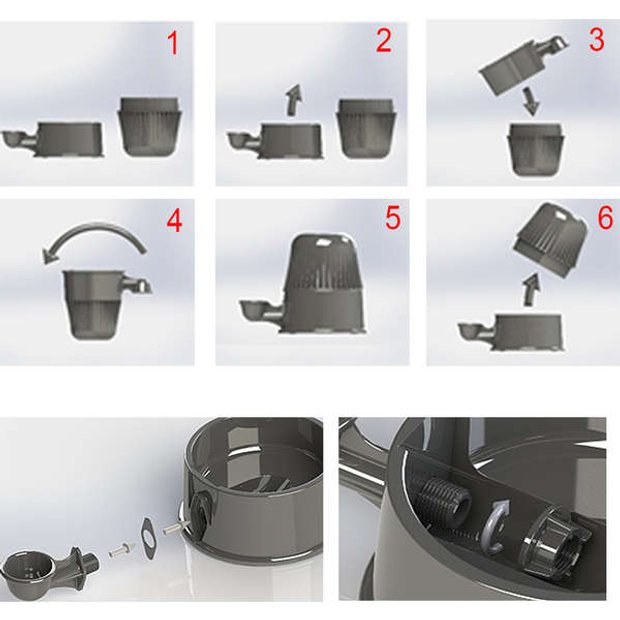 1
2
3
4
5
6