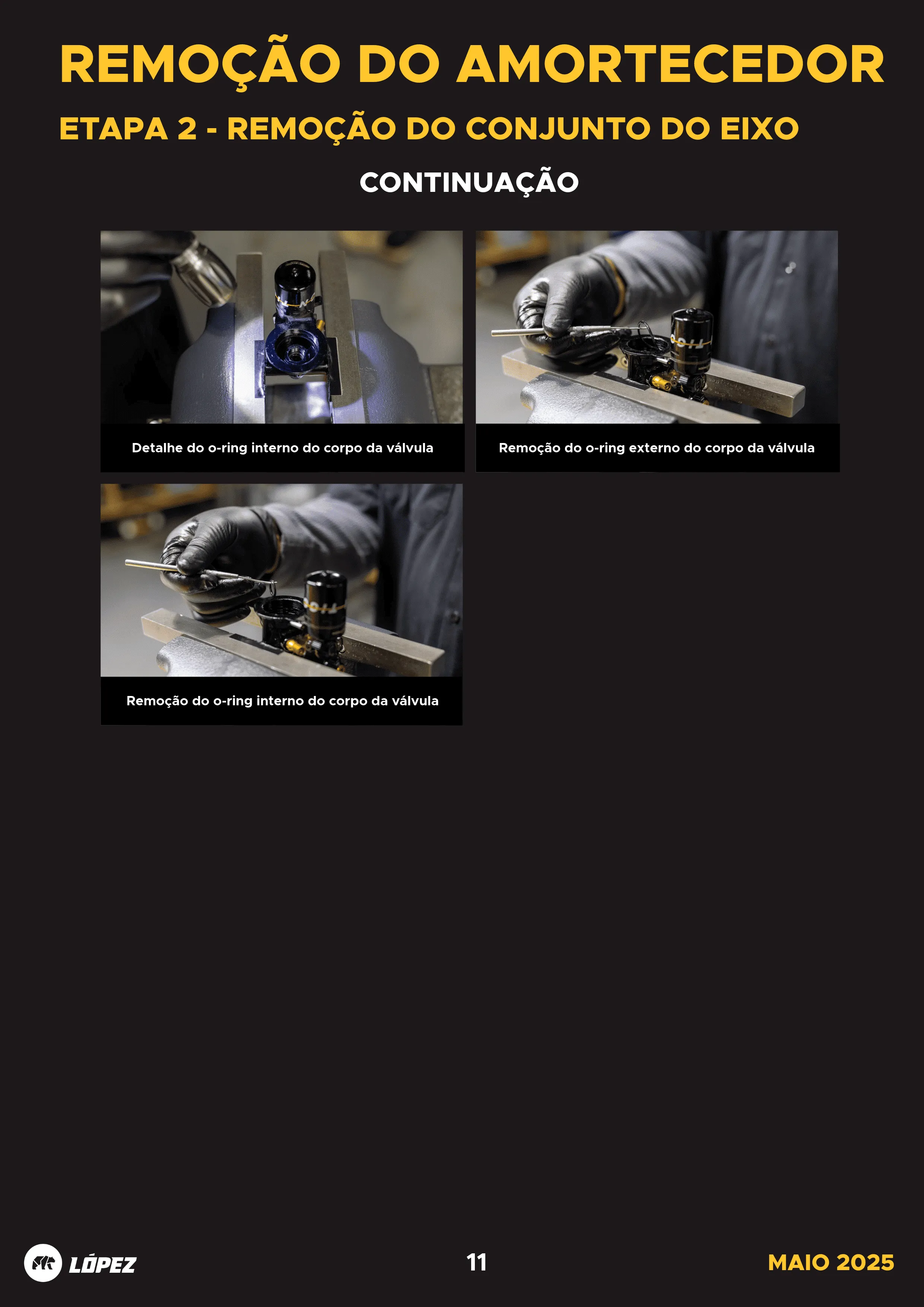 REMOÇÃO DO AMORTECEDOR

ETAPA 2 - REMOÇÃO DO CONJUNTO DO EIXO

CONTINUAÇÃO

Detalhe do o-ring interno do corpo da válvula

Remoção do o-ring externo do corpo da válvula

Remoção do o-ring interno do corpo da válvula

LÓPEZ

11

MAIO 2025