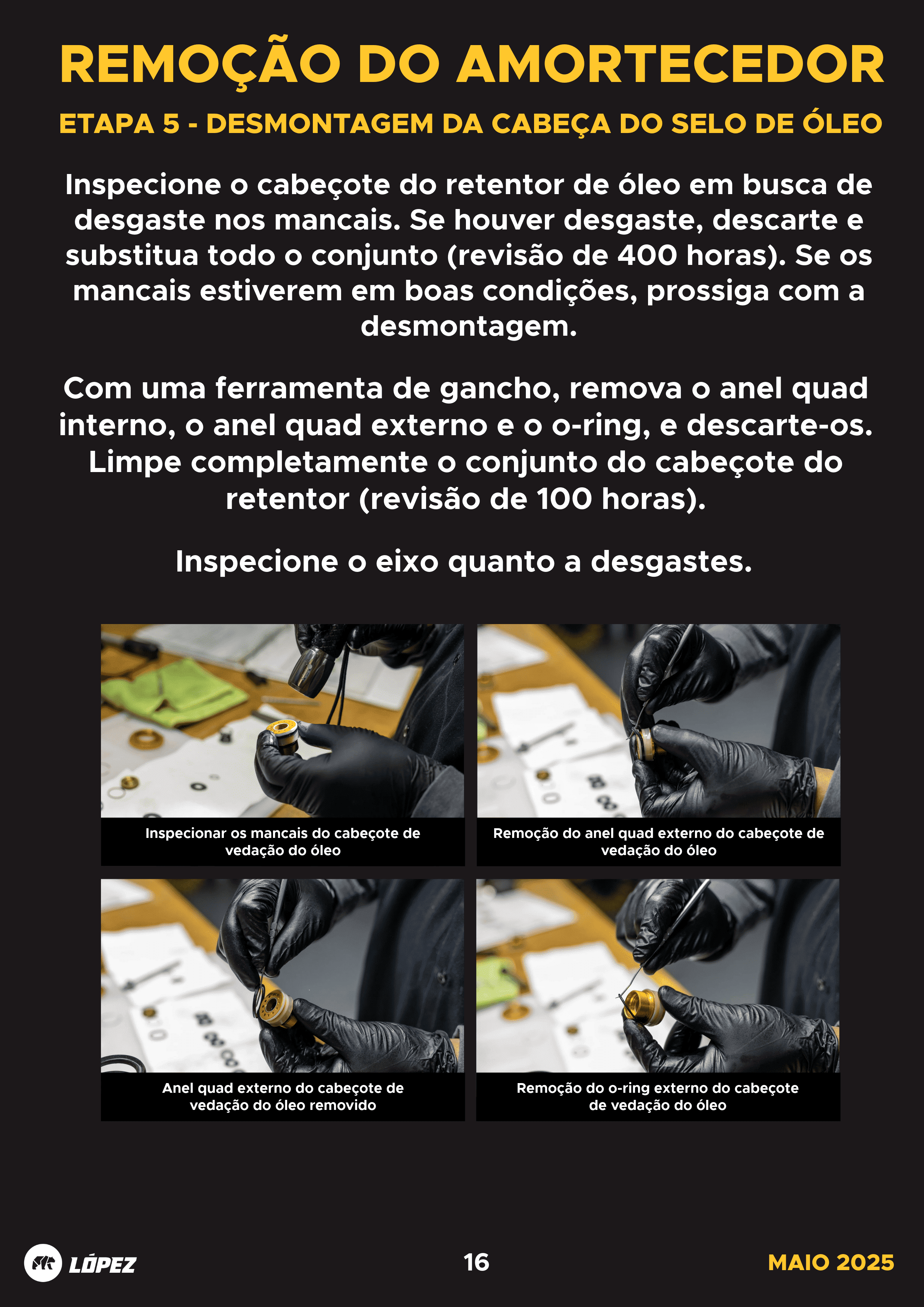 REMOÇÃO DO AMORTECEDOR

ETAPA 5 - DESMONTAGEM DA CABEÇA DO SELO DE ÓLEO

Inspecione o cabeçote do retentor de óleo em busca de desgaste nos mancais. Se houver desgaste, descarte e substitua todo o conjunto (revisão de 400 horas). Se os mancais estiverem em boas condições, prossiga com a desmontagem.

Com uma ferramenta de gancho, remova o anel quad interno, o anel quad externo e o o-ring, e descarte-os. Limpe completamente o conjunto do cabeçote do retentor (revisão de 100 horas).

Inspecione o eixo quanto a desgastes.

Inspecionar os mancais do cabeçote de vedação do óleo

Remoção do anel quad externo do cabeçote de vedação do óleo

Anel quad externo do cabeçote de vedação do óleo removido

Remoção do o-ring externo do cabeçote de vedação do óleo

LÓPEZ

16

MAIO 2025