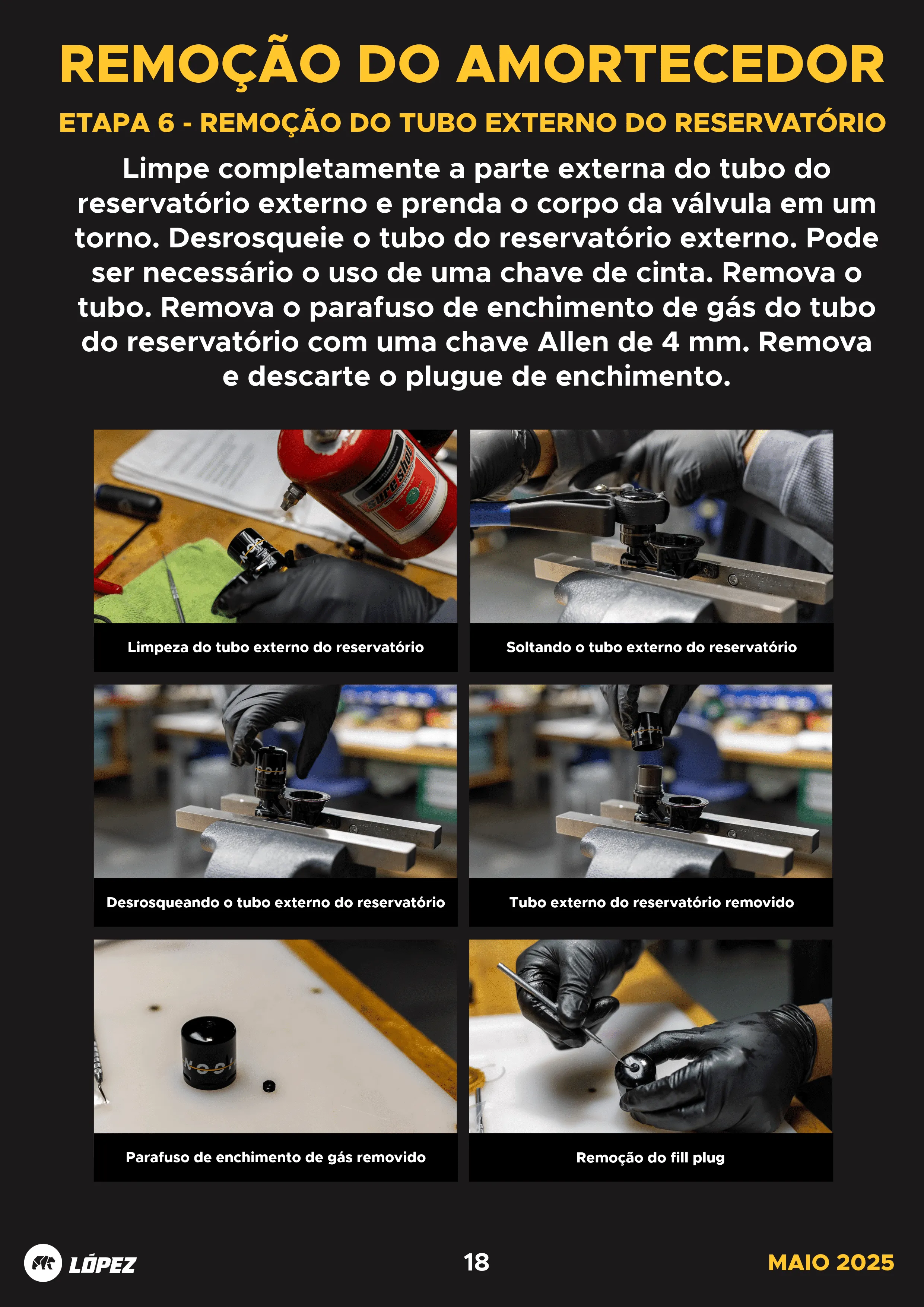 REMOÇÃO DO AMORTECEDOR

ETAPA 6 - REMOÇÃO DO TUBO EXTERNO DO RESERVATÓRIO

Limpe completamente a parte externa do tubo do reservatório externo e prenda o corpo da válvula em um torno. Desrosqueie o tubo do reservatório externo. Pode ser necessário o uso de uma chave de cinta. Remova o tubo. Remova o parafuso de enchimento de gás do tubo do reservatório com uma chave Allen de 4 mm. Remova e descarte o plugue de enchimento.

Sure Shot

Limpeza do tubo externo do reservatório

Soltando o tubo externo do reservatório

Desrosqueando o tubo externo do reservatório

Tubo externo do reservatório removido

Parafuso de enchimento de gás removido

Remoção do fill plug

LÓPEZ

18

MAIO 2025