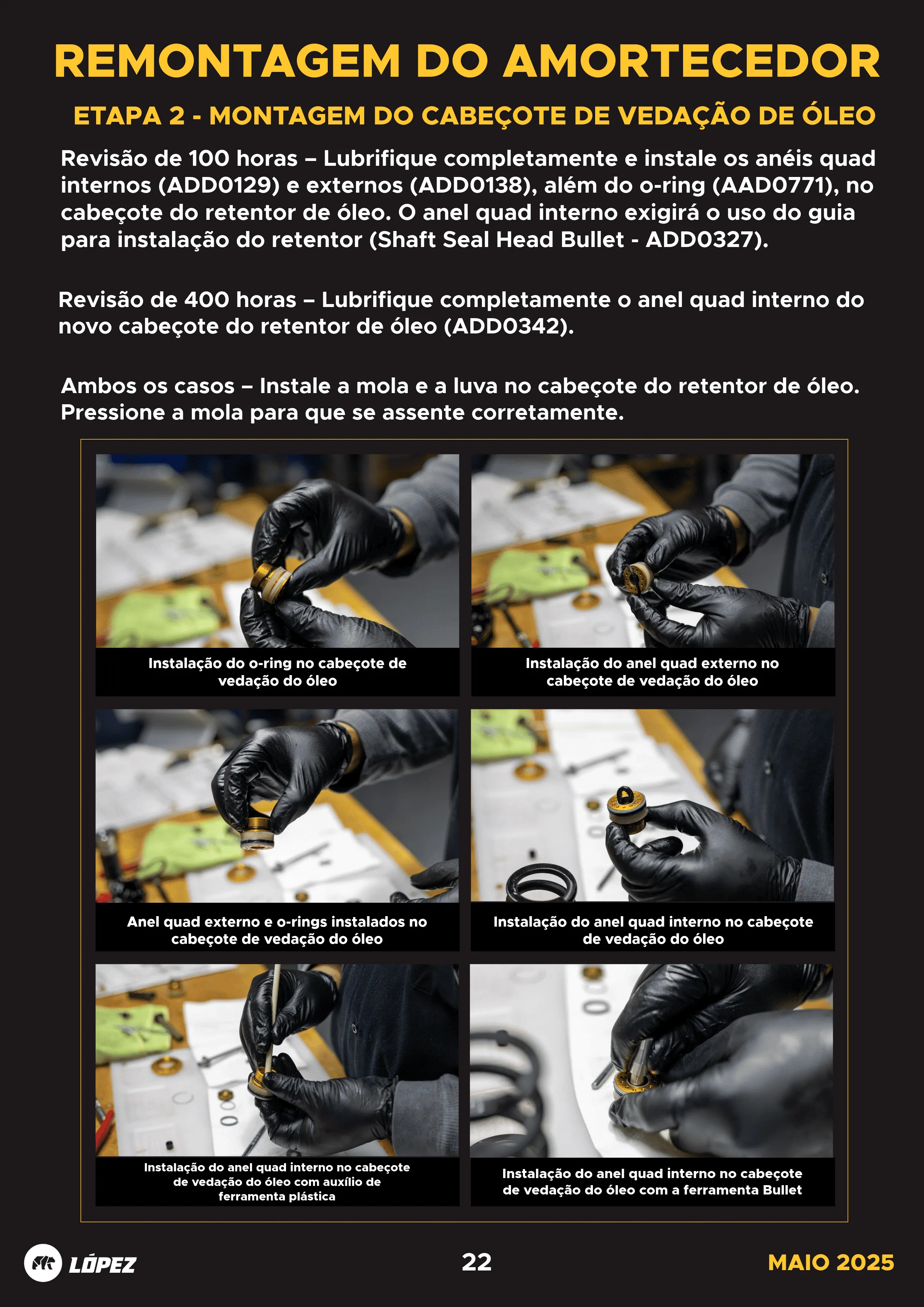 REMONTAGEM DO AMORTECEDOR

ETAPA 2 - MONTAGEM DO CABEÇOTE DE VEDAÇÃO DE ÓLEO

Revisão de 100 horas – Lubrifique completamente e instale os anéis quad internos (ADD0129) e externos (ADD0138), além do o-ring (AAD0771), no cabeçote do retentor de óleo. O anel quad interno exigirá o uso do guia para instalação do retentor (Shaft Seal Head Bullet - ADD0327).

Revisão de 400 horas – Lubrifique completamente o anel quad interno do novo cabeçote do retentor de óleo (ADD0342).

Ambos os casos – Instale a mola e a luva no cabeçote do retentor de óleo. Pressione a mola para que se assente corretamente.

Instalação do o-ring no cabeçote de vedação do óleo

Instalação do anel quad externo no cabeçote de vedação do óleo

Anel quad externo e o-rings instalados no cabeçote de vedação do óleo

Instalação do anel quad interno no cabeçote de vedação do óleo

Instalação do anel quad interno no cabeçote de vedação do óleo com auxílio de ferramenta plástica

Instalação do anel quad interno no cabeçote de vedação do óleo com a ferramenta Bullet

LÓPEZ

22

MAIO 2025