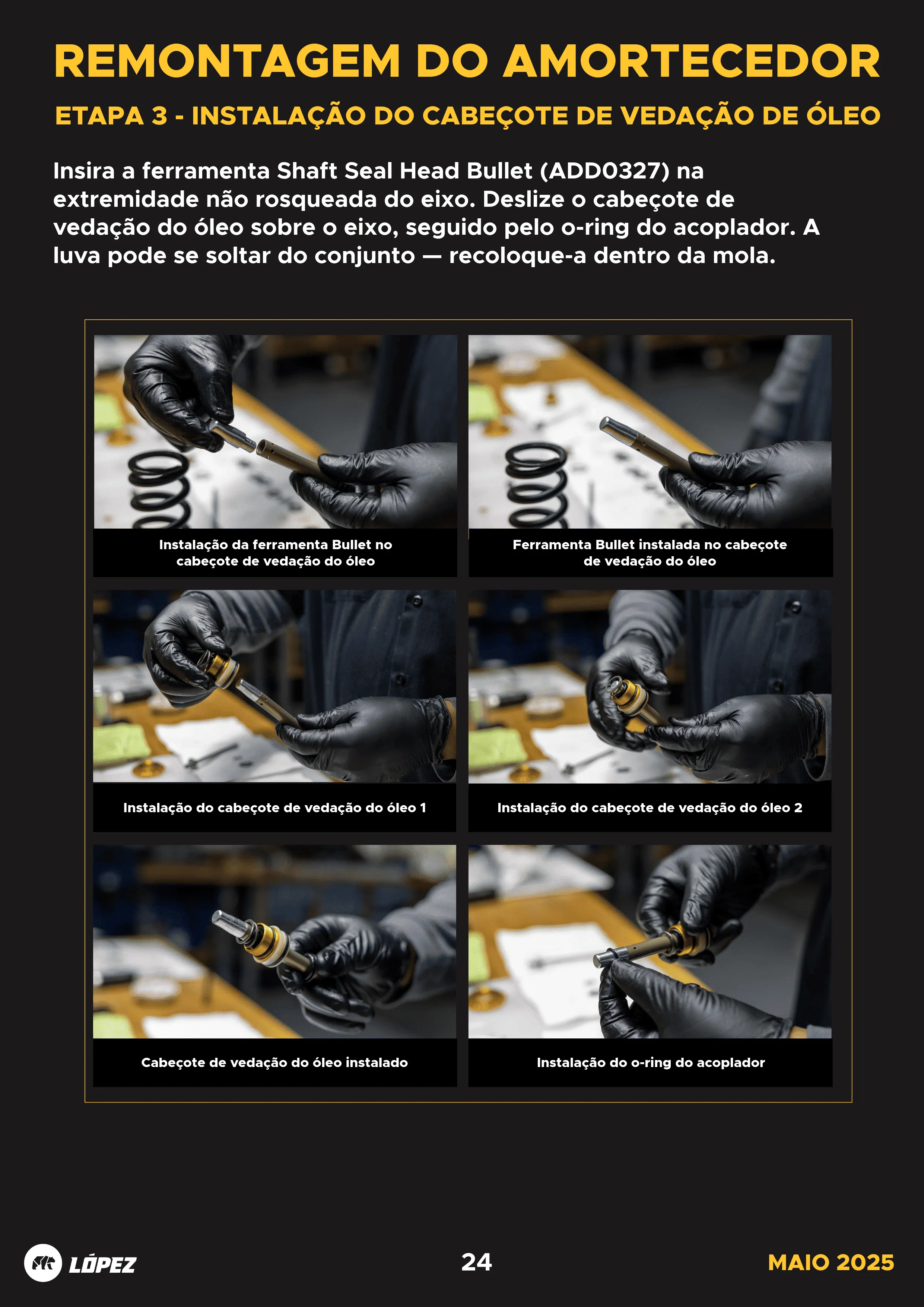 REMONTAGEM DO AMORTECEDOR

ETAPA 3 - INSTALAÇÃO DO CABEÇOTE DE VEDAÇÃO DE ÓLEO

Insira a ferramenta Shaft Seal Head Bullet (ADD0327) na extremidade não rosqueada do eixo. Deslize o cabeçote de vedação do óleo sobre o eixo, seguido pelo o-ring do acoplador. A luva pode se soltar do conjunto — recoloque-a dentro da mola.

Instalação da ferramenta Bullet no cabeçote de vedação do óleo

Ferramenta Bullet instalada no cabeçote de vedação do óleo

Instalação do cabeçote de vedação do óleo 1

Instalação do cabeçote de vedação do óleo 2

Cabeçote de vedação do óleo instalado

Instalação do o-ring do acoplador

LÓPEZ

24

MAIO 2025