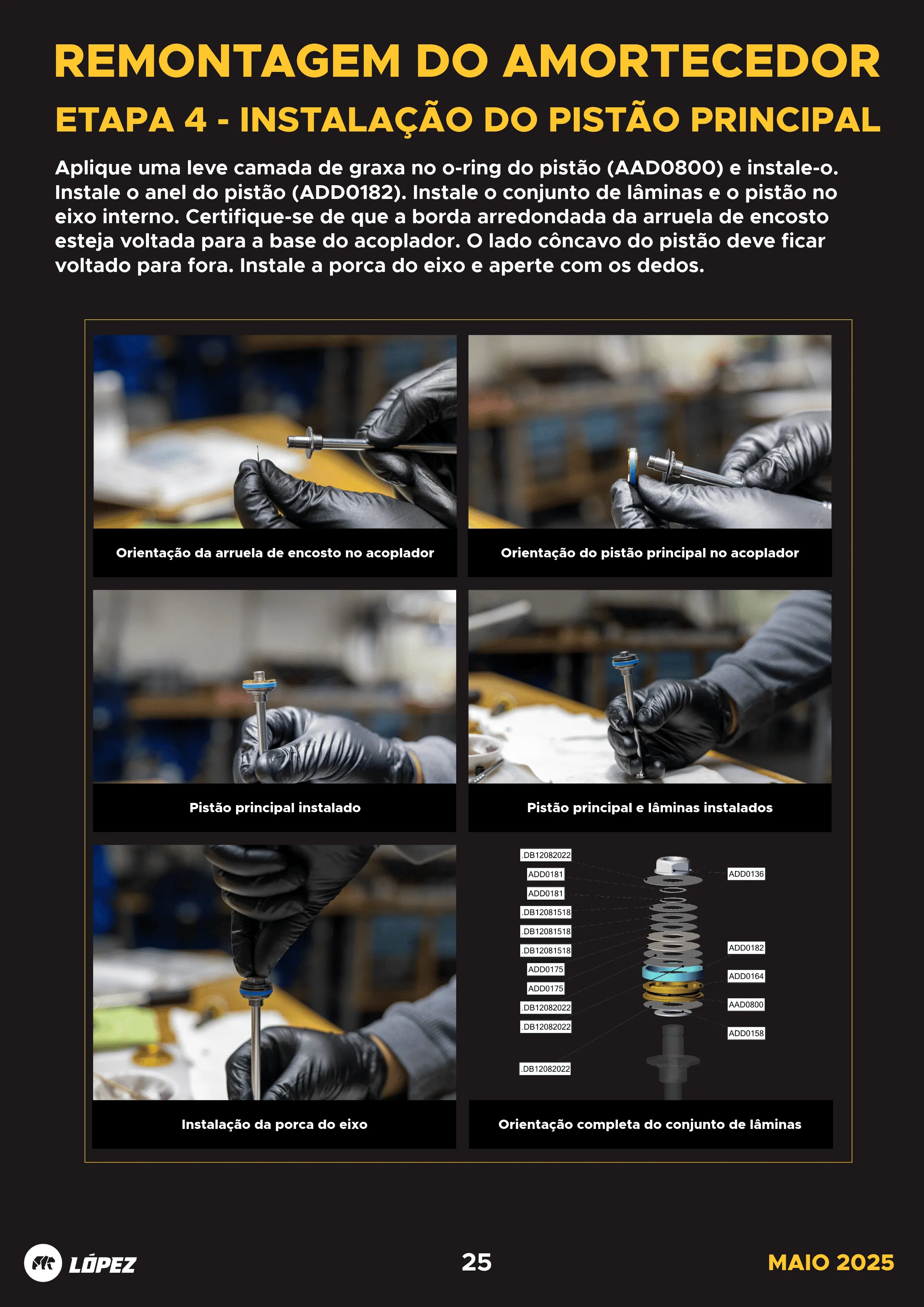 REMONTAGEM DO AMORTECEDOR

ETAPA 4 - INSTALAÇÃO DO PISTÃO PRINCIPAL

Aplique uma leve camada de graxa no o-ring do pistão (AAD0800) e instale-o. Instale o anel do pistão (ADD0182). Instale o conjunto de lâminas e o pistão no eixo interno. Certifique-se de que a borda arredondada da arruela de encosto esteja voltada para a base do acoplador. O lado côncavo do pistão deve ficar voltado para fora. Instale a porca do eixo e aperte com os dedos.

Orientação da arruela de encosto no acoplador

Orientação do pistão principal no acoplador

Pistão principal instalado

Pistão principal e lâminas instalados

Instalação da porca do eixo

.DB12082022
ADD0181
ADD0181
.DB12081518
.DB12081518
.DB12081518
ADD0175
ADD0175
.DB12082022
.DB12082022
.DB12082022
ADD0136
ADD0182
ADD0164
AAD0800
ADD0158

Orientação completa do conjunto de lâminas

LÓPEZ

25

MAIO 2025