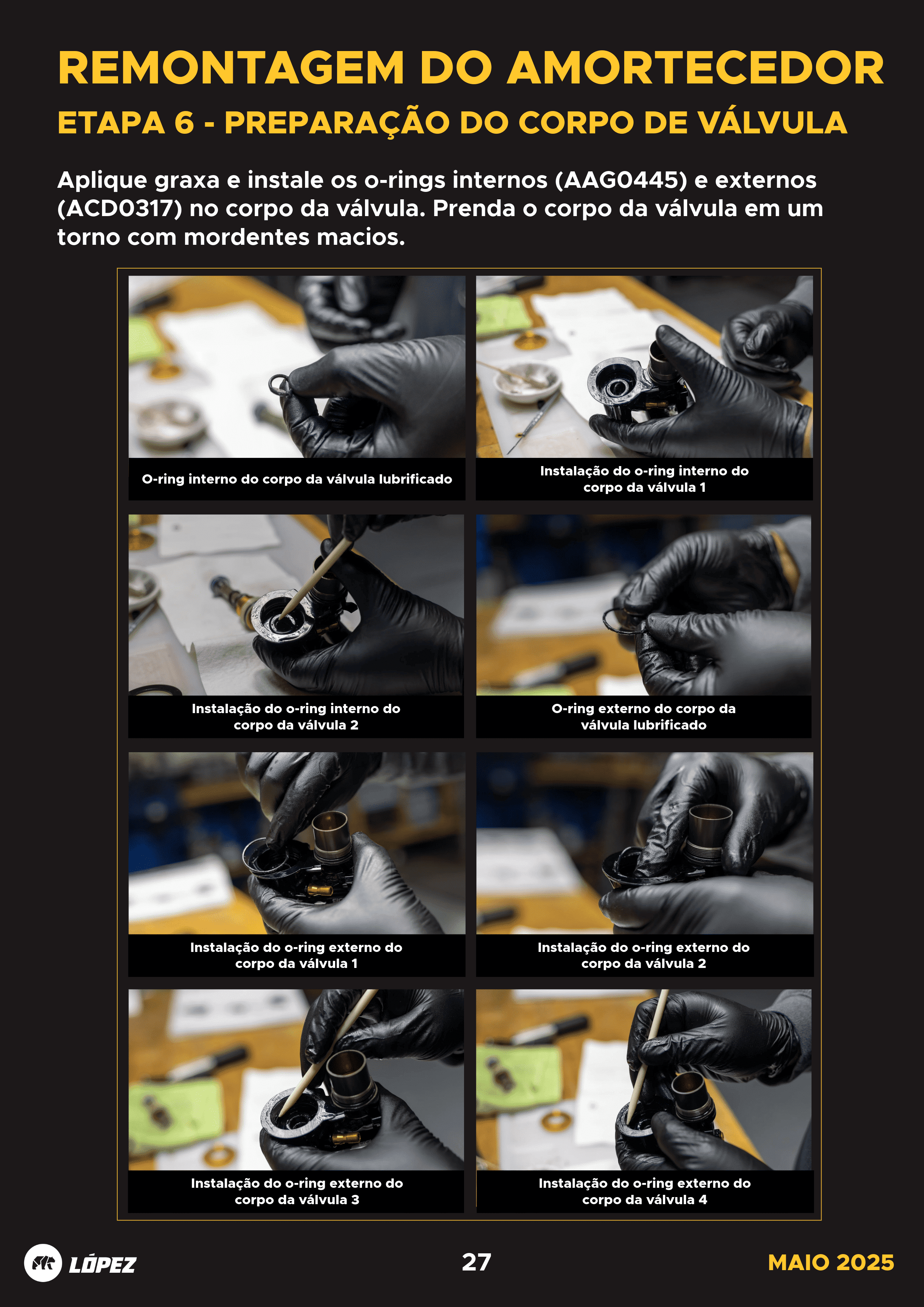 REMONTAGEM DO AMORTECEDOR

ETAPA 6 - PREPARAÇÃO DO CORPO DE VÁLVULA

Aplique graxa e instale os o-rings internos (AAG0445) e externos (ACD0317) no corpo da válvula. Prenda o corpo da válvula em um torno com mordentes macios.

O-ring interno do corpo da válvula lubrificado

Instalação do o-ring interno do corpo da válvula 1

Instalação do o-ring interno do corpo da válvula 2

O-ring externo do corpo da válvula lubrificado

Instalação do o-ring externo do corpo da válvula 1

Instalação do o-ring externo do corpo da válvula 2

Instalação do o-ring externo do corpo da válvula 3

Instalação do o-ring externo do corpo da válvula 4

LÓPEZ

27

MAIO 2025