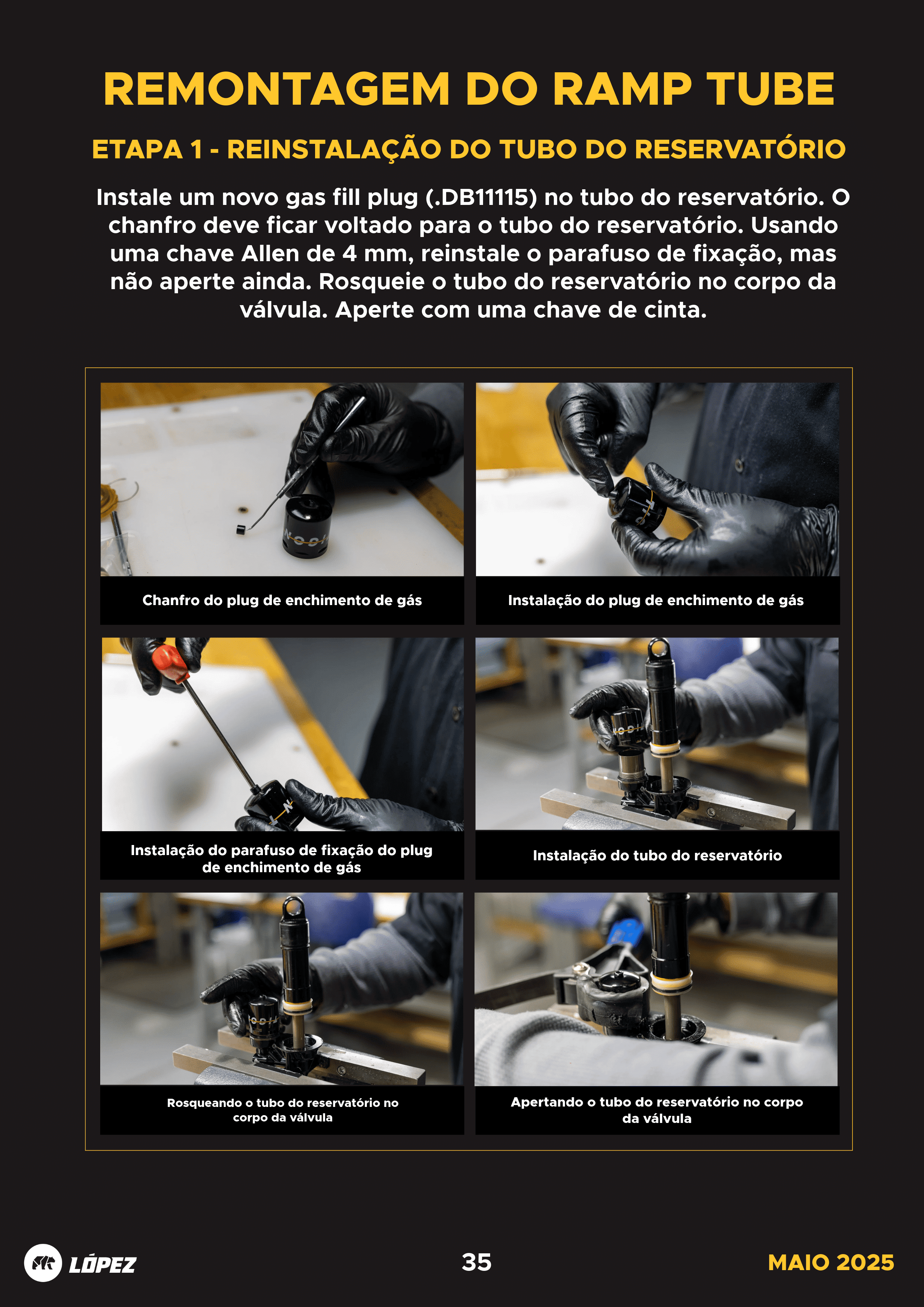 REMONTAGEM DO RAMP TUBE

ETAPA 1 - REINSTALAÇÃO DO TUBO DO RESERVATÓRIO

Instale um novo gas fill plug (.DB11115) no tubo do reservatório. O chanfro deve ficar voltado para o tubo do reservatório. Usando uma chave Allen de 4 mm, reinstale o parafuso de fixação, mas não aperte ainda. Rosqueie o tubo do reservatório no corpo da válvula. Aperte com uma chave de cinta.

Chanfro do plug de enchimento de gás

Instalação do plug de enchimento de gás

Instalação do parafuso de fixação do plug de enchimento de gás

Instalação do tubo do reservatório

Rosqueando o tubo do reservatório no corpo da válvula

Apertando o tubo do reservatório no corpo da válvula

LÓPEZ

35

MAIO 2025