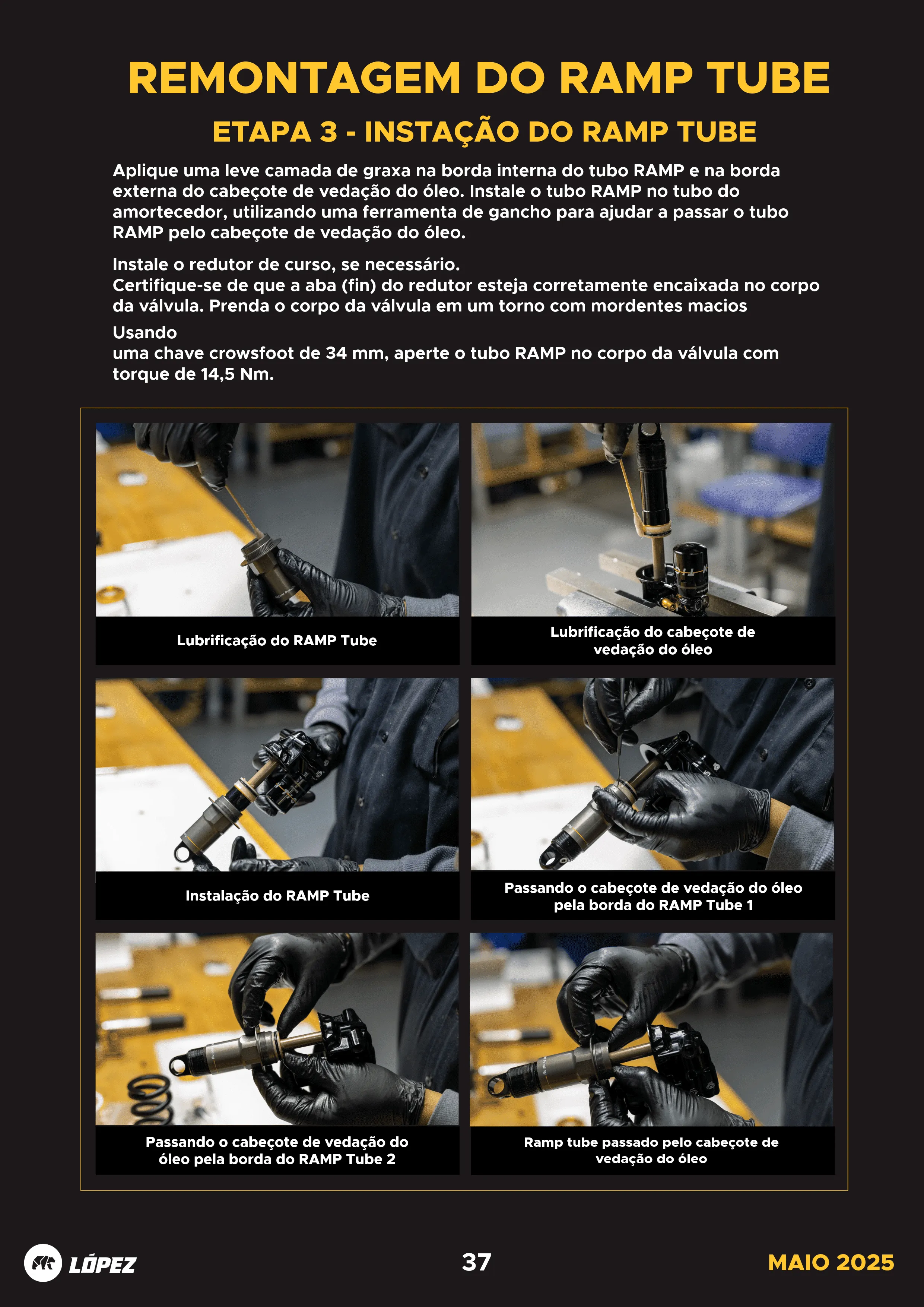 REMONTAGEM DO RAMP TUBE

ETAPA 3 - INSTAÇÃO DO RAMP TUBE

Aplique uma leve camada de graxa na borda interna do tubo RAMP e na borda externa do cabeçote de vedação do óleo. Instale o tubo RAMP no tubo do amortecedor, utilizando uma ferramenta de gancho para ajudar a passar o tubo RAMP pelo cabeçote de vedação do óleo.

Instale o redutor de curso, se necessário.
Certifique-se de que a aba (fin) do redutor esteja corretamente encaixada no corpo da válvula. Prenda o corpo da válvula em um torno com mordentes macios

Usando
uma chave crowsfoot de 34 mm, aperte o tubo RAMP no corpo da válvula com torque de 14,5 Nm.

Lubrificação do RAMP Tube

Lubrificação do cabeçote de vedação do óleo

Instalação do RAMP Tube

Passando o cabeçote de vedação do óleo pela borda do RAMP Tube 1

Passando o cabeçote de vedação do óleo pela borda do RAMP Tube 2

Ramp tube passado pelo cabeçote de vedação do óleo

LÓPEZ

37

MAIO 2025