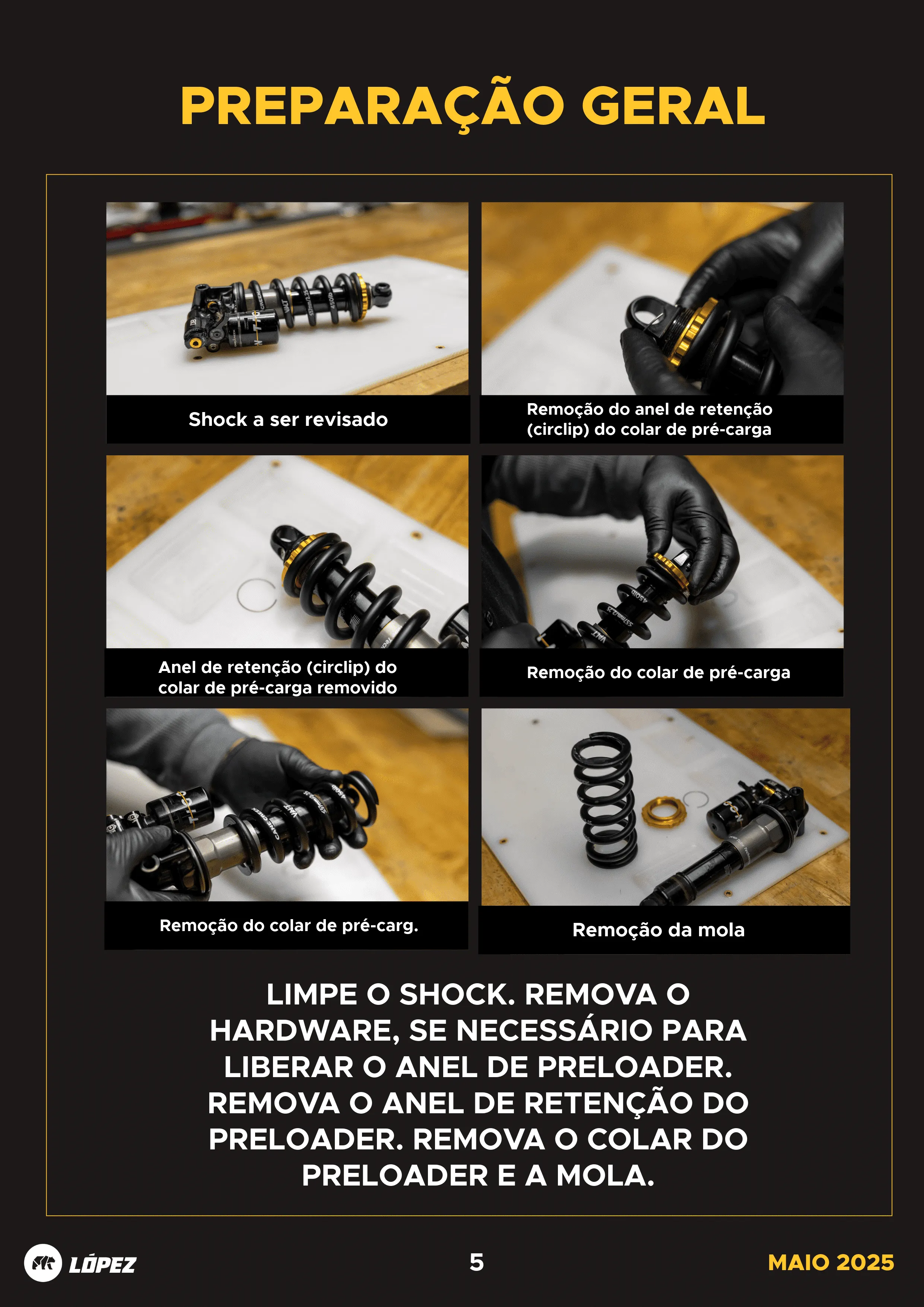 PREPARAÇÃO GERAL

Shock a ser revisado

Remoção do anel de retenção (circlip) do colar de pré-carga

Anel de retenção (circlip) do colar de pré-carga removido

Remoção do colar de pré-carga

Remoção do colar de pré-carg.

Remoção da mola

LIMPE O SHOCK. REMOVA O HARDWARE, SE NECESSÁRIO PARA LIBERAR O ANEL DE PRELOADER. REMOVA O ANEL DE RETENÇÃO DO PRELOADER. REMOVA O COLAR DO PRELOADER E A MOLA.

LÓPEZ

5

MAIO 2025