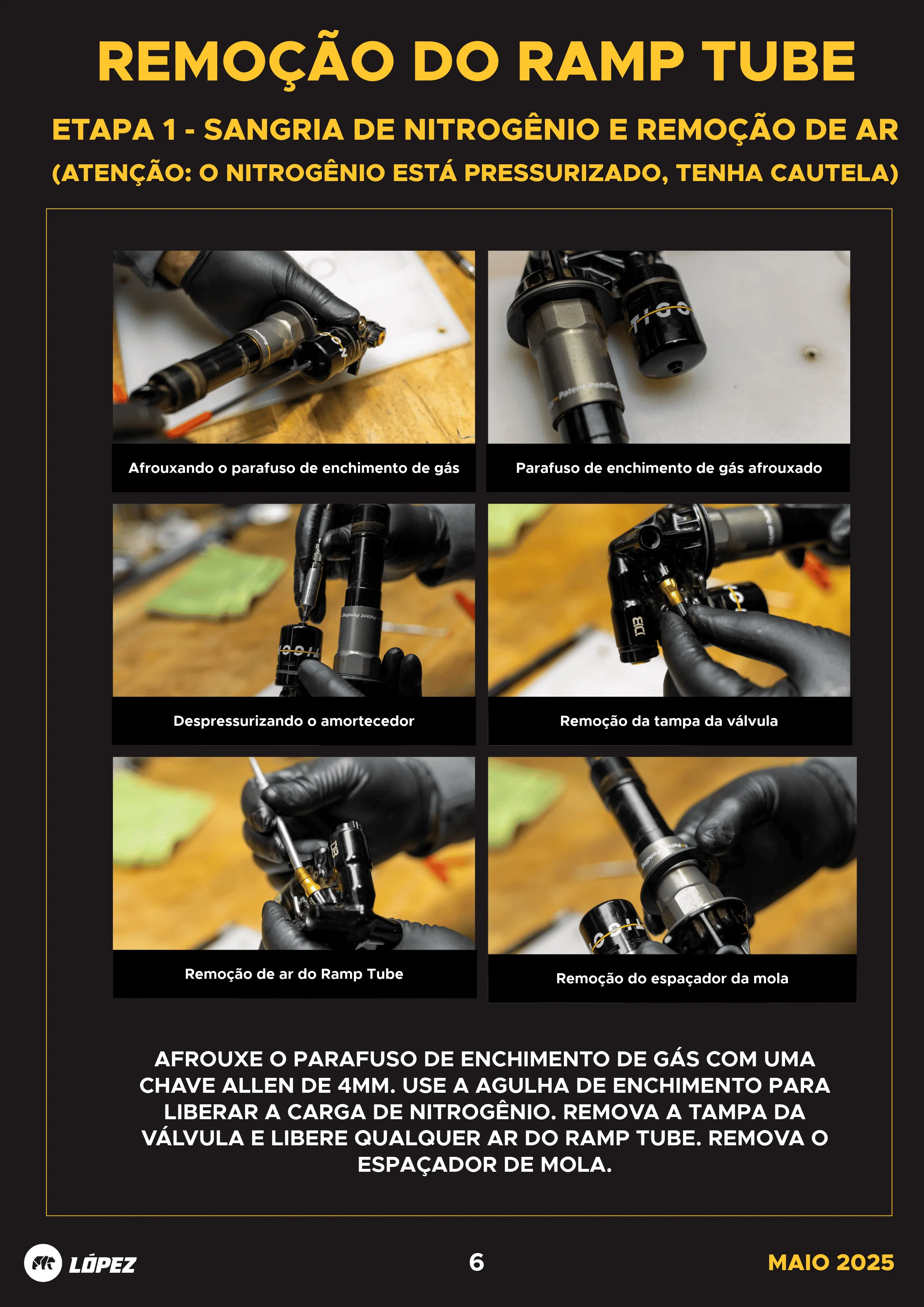 REMOÇÃO DO RAMP TUBE

ETAPA 1 - SANGRIA DE NITROGÊNIO E REMOÇÃO DE AR

(ATENÇÃO: O NITROGÊNIO ESTÁ PRESSURIZADO, TENHA CAUTELA)

Afrouxando o parafuso de enchimento de gás

Parafuso de enchimento de gás afrouxado

Despressurizando o amortecedor

Remoção da tampa da válvula

Remoção de ar do Ramp Tube

Remoção do espaçador da mola

AFROUXE O PARAFUSO DE ENCHIMENTO DE GÁS COM UMA CHAVE ALLEN DE 4MM. USE A AGULHA DE ENCHIMENTO PARA LIBERAR A CARGA DE NITROGÊNIO. REMOVA A TAMPA DA VÁLVULA E LIBERE QUALQUER AR DO RAMP TUBE. REMOVA O ESPAÇADOR DE MOLA.

LÓPEZ

6

MAIO 2025