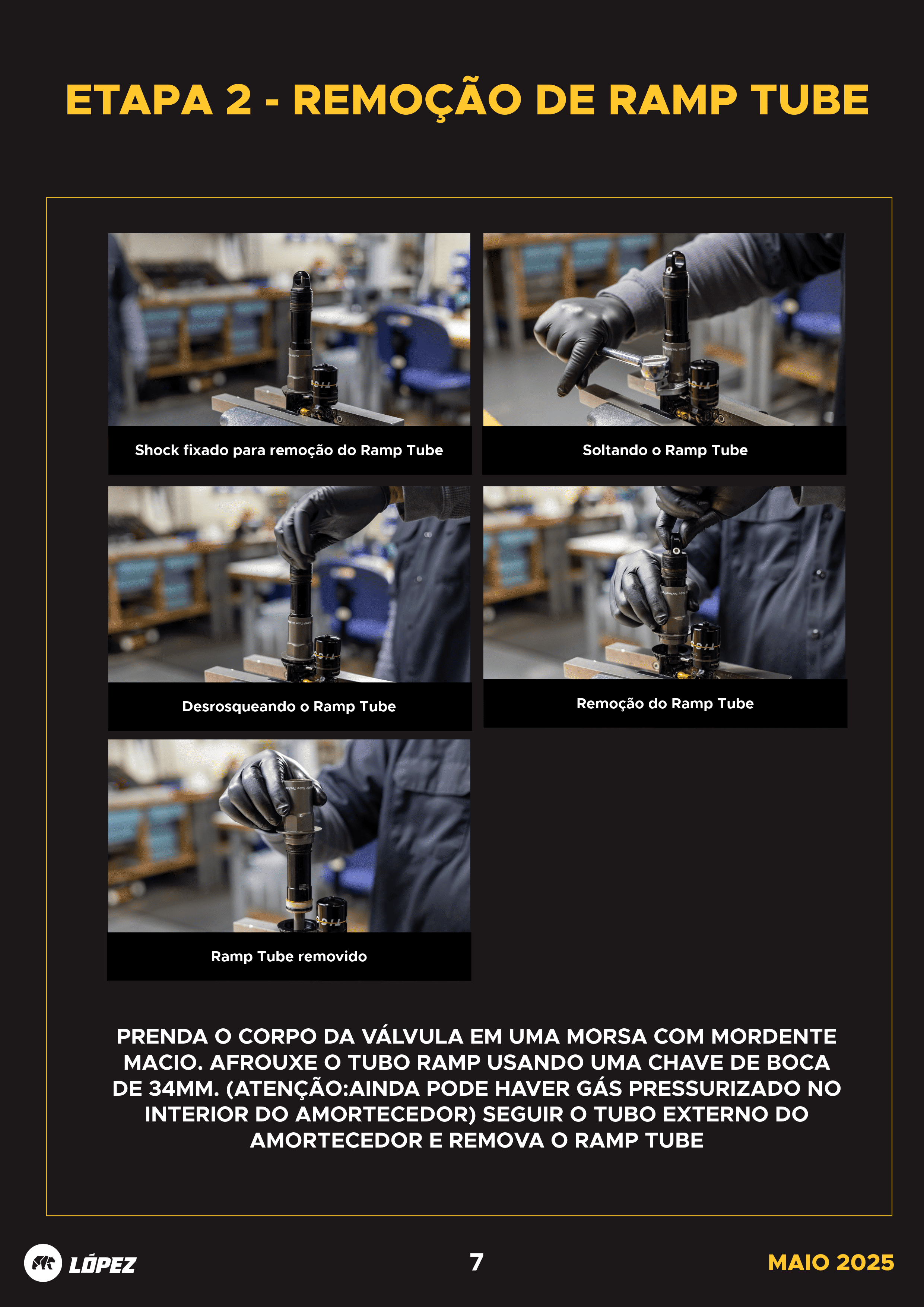 ETAPA 2 - REMOÇÃO DE RAMP TUBE

Shock fixado para remoção do Ramp Tube

Soltando o Ramp Tube

Desrosqueando o Ramp Tube

Remoção do Ramp Tube

Ramp Tube removido

PRENDA O CORPO DA VÁLVULA EM UMA MORSA COM MORDENTE MACIO. AFROUXE O TUBO RAMP USANDO UMA CHAVE DE BOCA DE 34MM. (ATENÇÃO:AINDA PODE HAVER GÁS PRESSURIZADO NO INTERIOR DO AMORTECEDOR) SEGUIR O TUBO EXTERNO DO AMORTECEDOR E REMOVA O RAMP TUBE

LÓPEZ

7

MAIO 2025