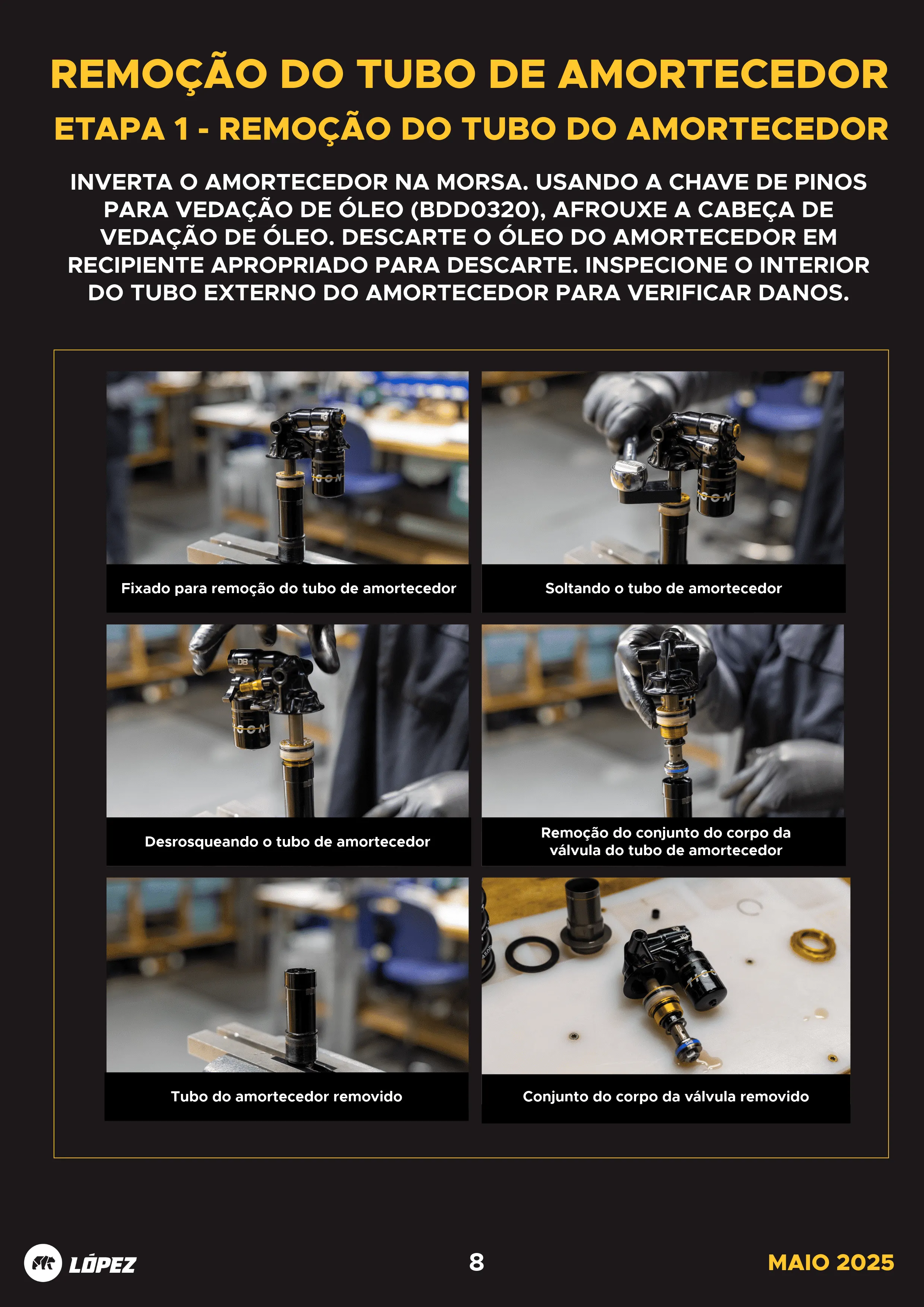 REMOÇÃO DO TUBO DE AMORTECEDOR

ETAPA 1 - REMOÇÃO DO TUBO DO AMORTECEDOR

INVERTA O AMORTECEDOR NA MORSA. USANDO A CHAVE DE PINOS PARA VEDAÇÃO DE ÓLEO (BDD0320), AFROUXE A CABEÇA DE VEDAÇÃO DE ÓLEO. DESCARTE O ÓLEO DO AMORTECEDOR EM RECIPIENTE APROPRIADO PARA DESCARTE. INSPECIONE O INTERIOR DO TUBO EXTERNO DO AMORTECEDOR PARA VERIFICAR DANOS.

Fixado para remoção do tubo de amortecedor

Soltando o tubo de amortecedor

Desrosqueando o tubo de amortecedor

Remoção do conjunto do corpo da válvula do tubo de amortecedor

Tubo do amortecedor removido

Conjunto do corpo da válvula removido

LÓPEZ

8

MAIO 2025