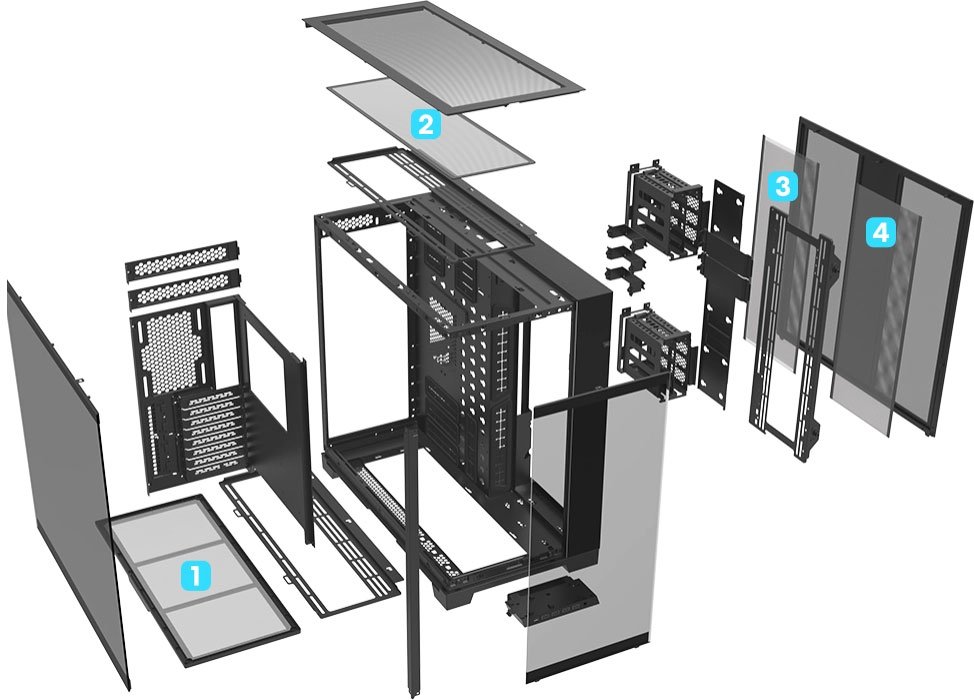 2

3

4

1