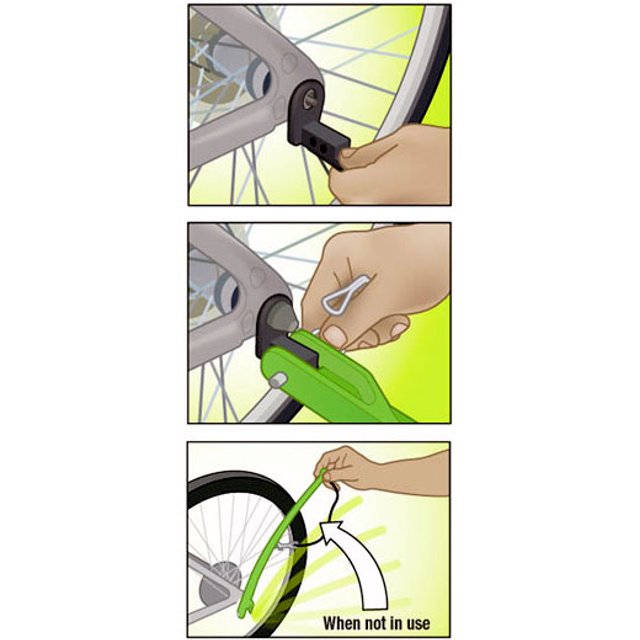 When not in use