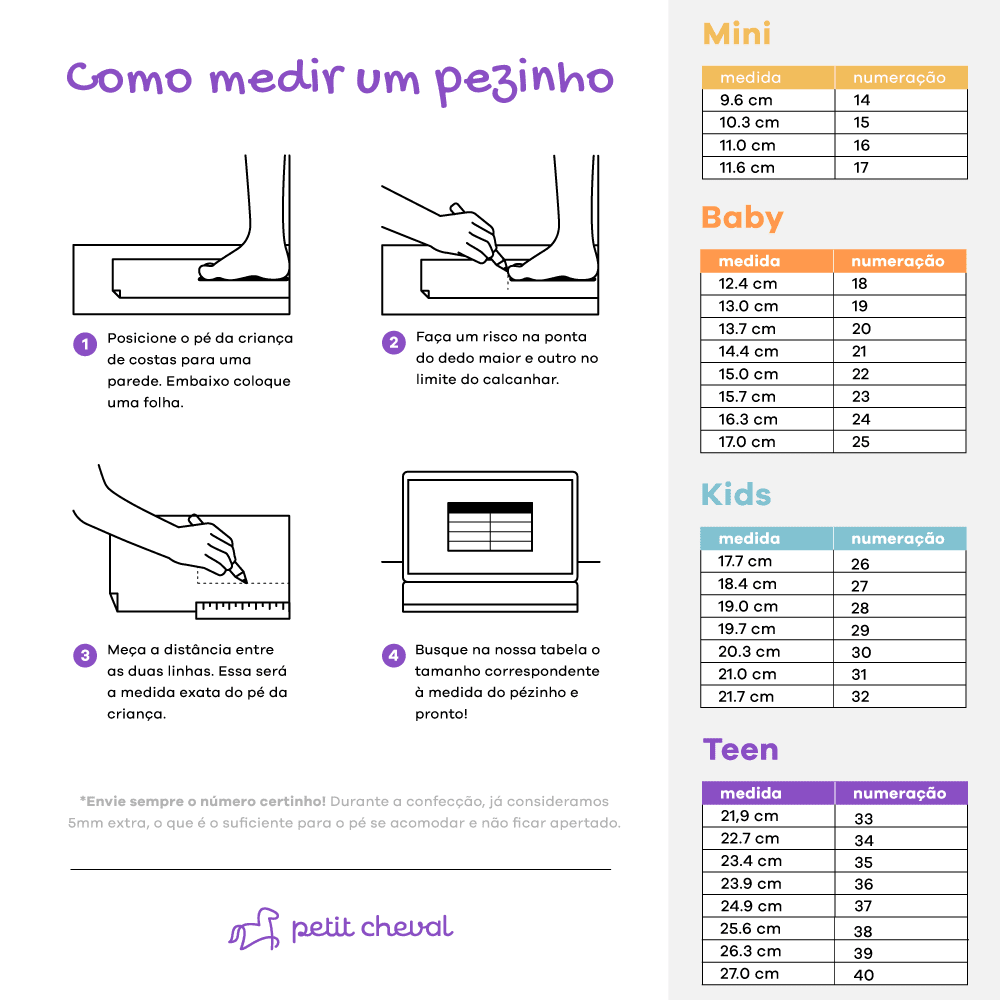 Como medir um pezinho

1 Posicione o pé da criança de costas para uma parede. Embaixo coloque uma folha.

2 Faça um risco na ponta do dedo maior e outro no limite do calcanhar.

3 Meça a distância entre as duas linhas. Essa será a medida exata do pé da criança.

4 Busque na nossa tabela o tamanho correspondente à medida do pézinho e pronto!

*Envie sempre o número certinho! Durante a confecção, já consideramos 5mm extra, o que é o suficiente para o pé se acomodar e não ficar apertado.

petit cheval

Mini

| medida | numeração |
|---|---|
| 9.6 cm | 14 |
| 10.3 cm | 15 |
| 11.0 cm | 16 |
| 11.6 cm | 17 |

Baby

| medida | numeração |
|---|---|
| 12.4 cm | 18 |
| 13.0 cm | 19 |
| 13.7 cm | 20 |
| 14.4 cm | 21 |
| 15.0 cm | 22 |
| 15.7 cm | 23 |
| 16.3 cm | 24 |
| 17.0 cm | 25 |

Kids

| medida | numeração |
|---|---|
| 17.7 cm | 26 |
| 18.4 cm | 27 |
| 19.0 cm | 28 |
| 19.7 cm | 29 |
| 20.3 cm | 30 |
| 21.0 cm | 31 |
| 21.7 cm | 32 |

Teen

| medida | numeração |
|---|---|
| 21,9 cm | 33 |
| 22.7 cm | 34 |
| 23.4 cm | 35 |
| 23.9 cm | 36 |
| 24.9 cm | 37 |
| 25.6 cm | 38 |
| 26.3 cm | 39 |
| 27.0 cm | 40 |